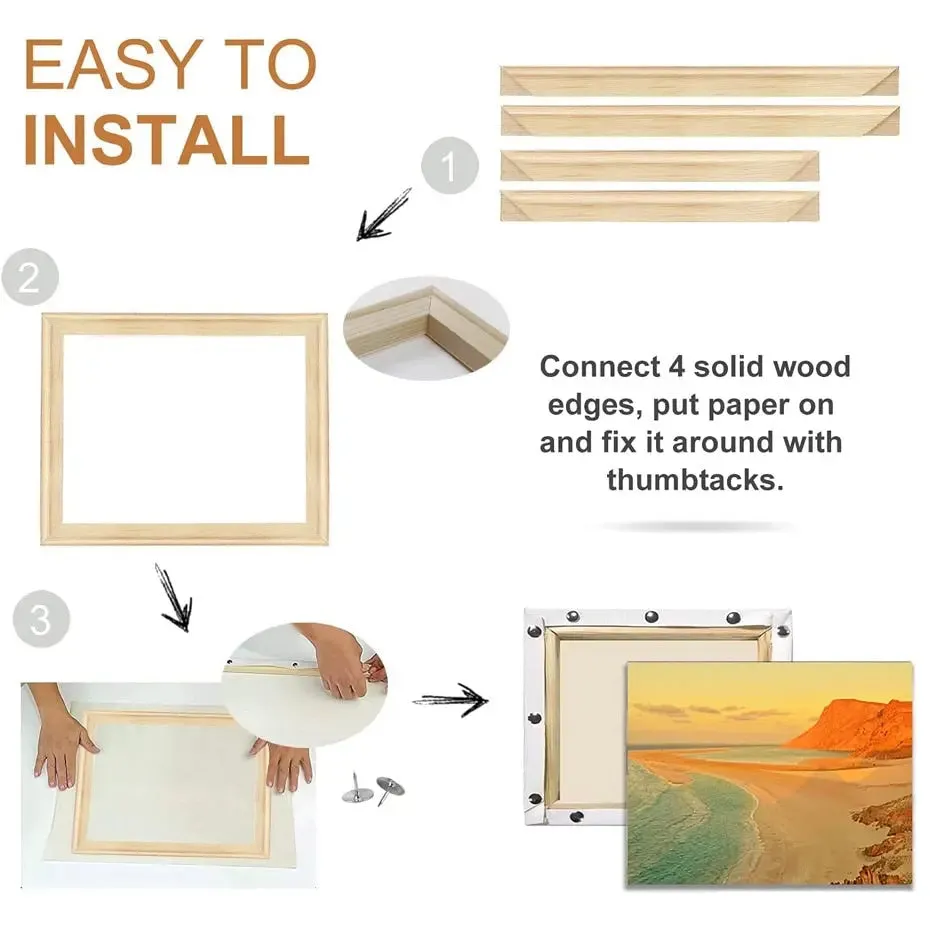 EASY TO
INSTALL

1

2

Connect 4 solid wood edges, put paper on and fix it around with thumbtacks.

3