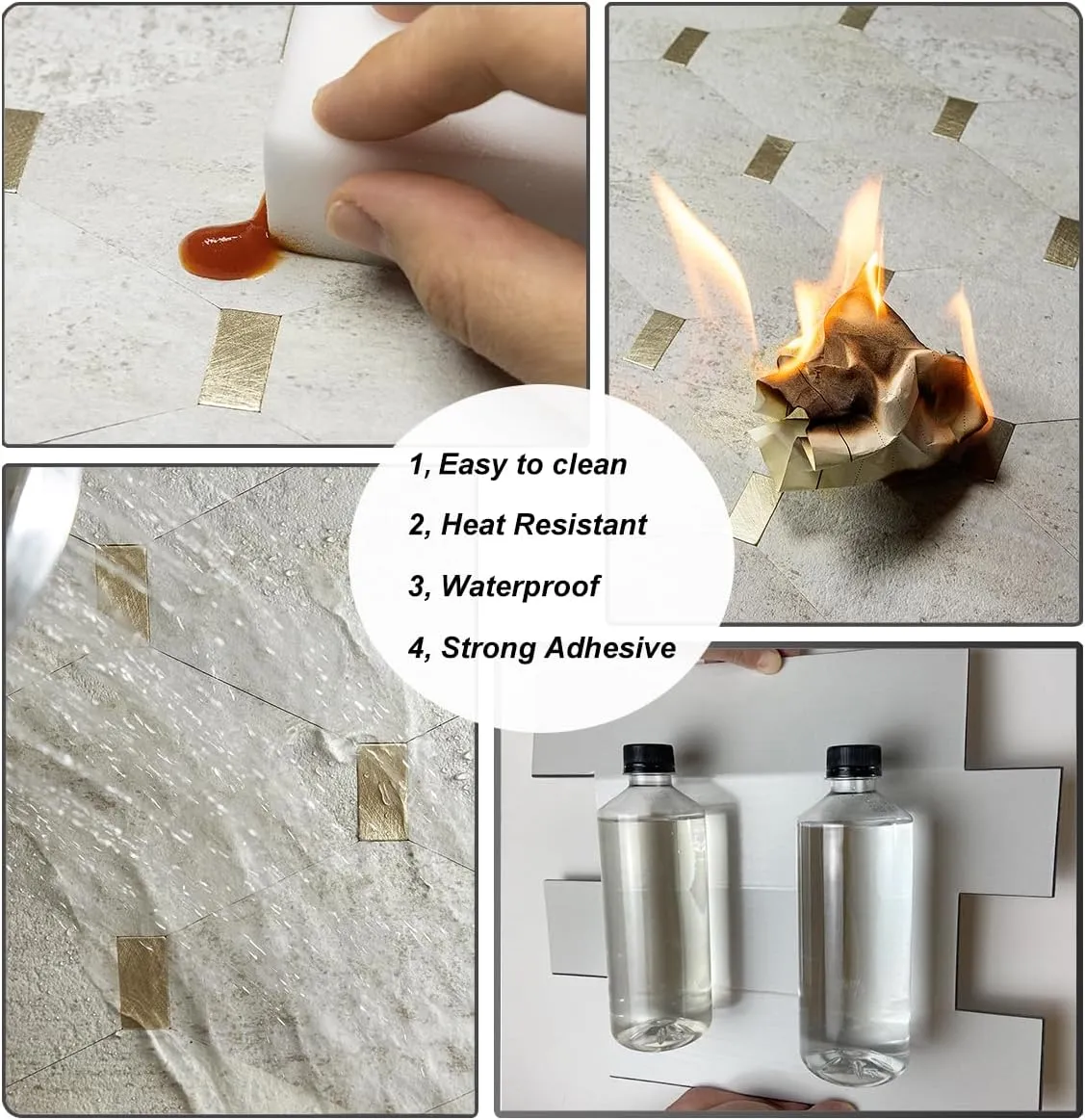 1, Easy to clean

2, Heat Resistant

3, Waterproof

4, Strong Adhesive