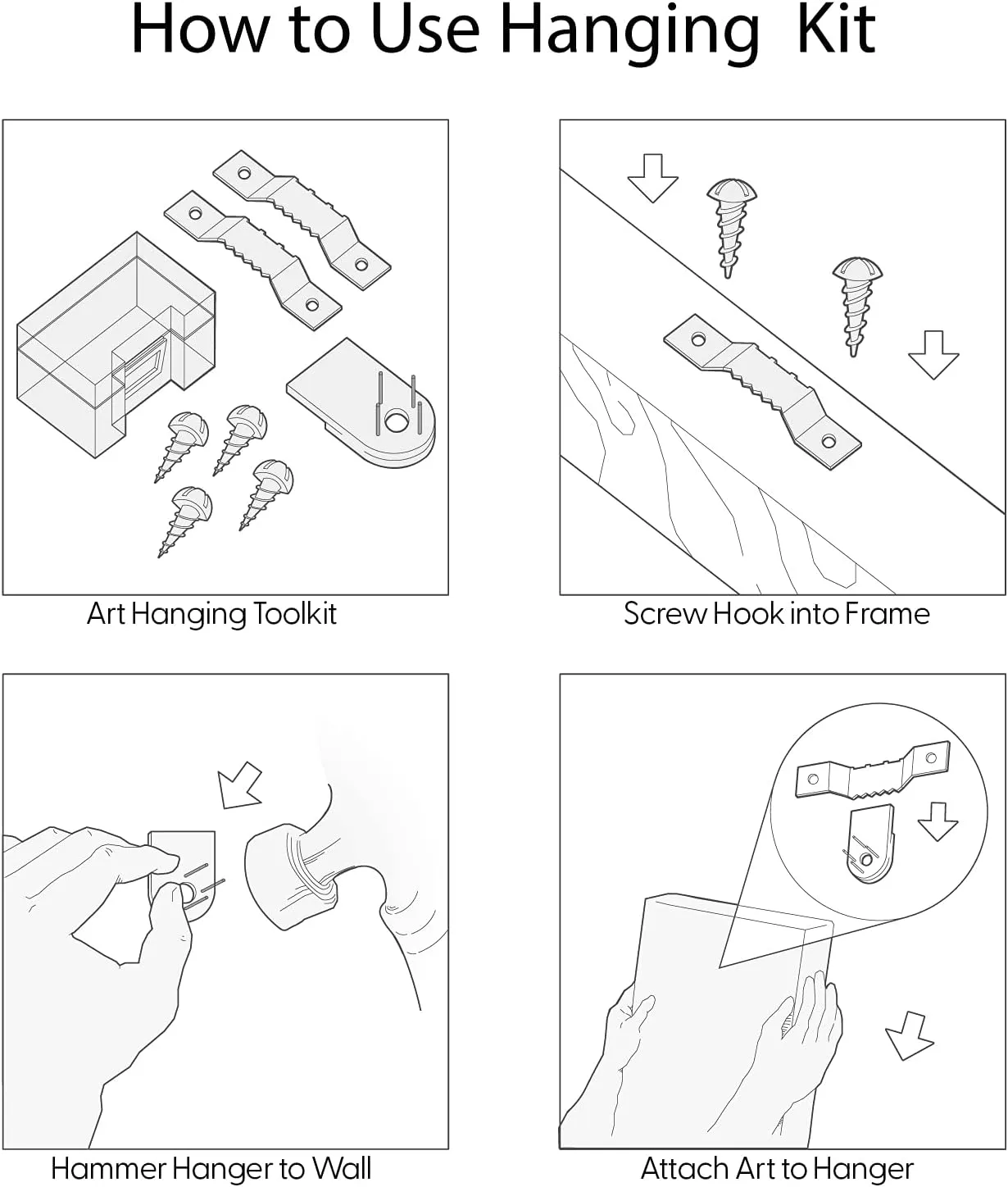 How to Use Hanging  Kit

Art Hanging Toolkit

Screw Hook into Frame

Hammer Hanger to Wall

Attach Art to Hanger