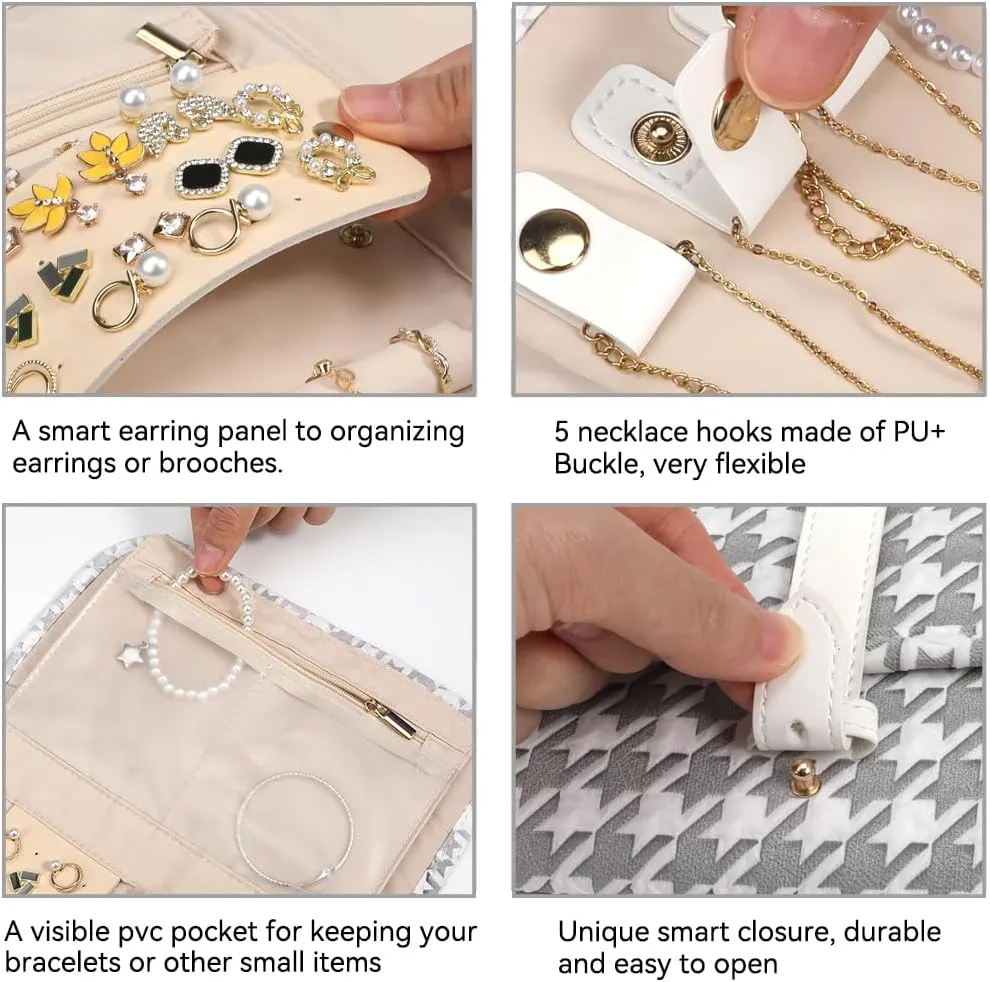 A smart earring panel to organizing earrings or brooches.

5 necklace hooks made of PU+ Buckle, very flexible

A visible pvc pocket for keeping your bracelets or other small items

Unique smart closure, durable and easy to open